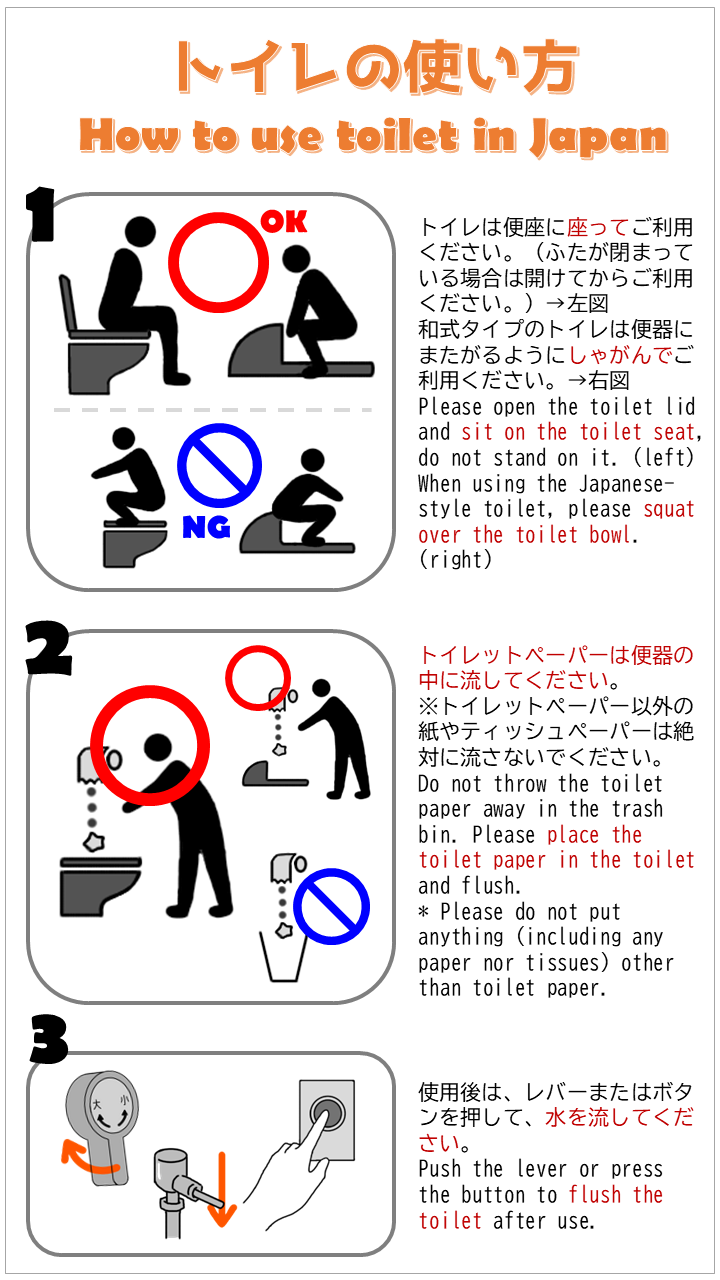 トイレの使い方
How to use toilet in Japan

1

OK

NG

トイレは便座に座ってご利用ください。（ふたが閉まっている場合は開けてからご利用ください。）→左図
和式タイプのトイレは便器にまたがるようにしゃがんでご利用ください。→右図
Please open the toilet lid and sit on the toilet seat, do not stand on it. (left)
When using the Japanese-style toilet, please squat over the toilet bowl. (right)

2

トイレットペーパーは便器の中に流してください。
※トイレットペーパー以外の紙やティッシュペーパーは絶対に流さないでください。
Do not throw the toilet paper away in the trash bin. Please place the toilet paper in the toilet and flush.
* Please do not put anything (including any paper nor tissues) other than toilet paper.

3

大 小

使用後は、レバーまたはボタンを押して、水を流してください。
Push the lever or press the button to flush the toilet after use.